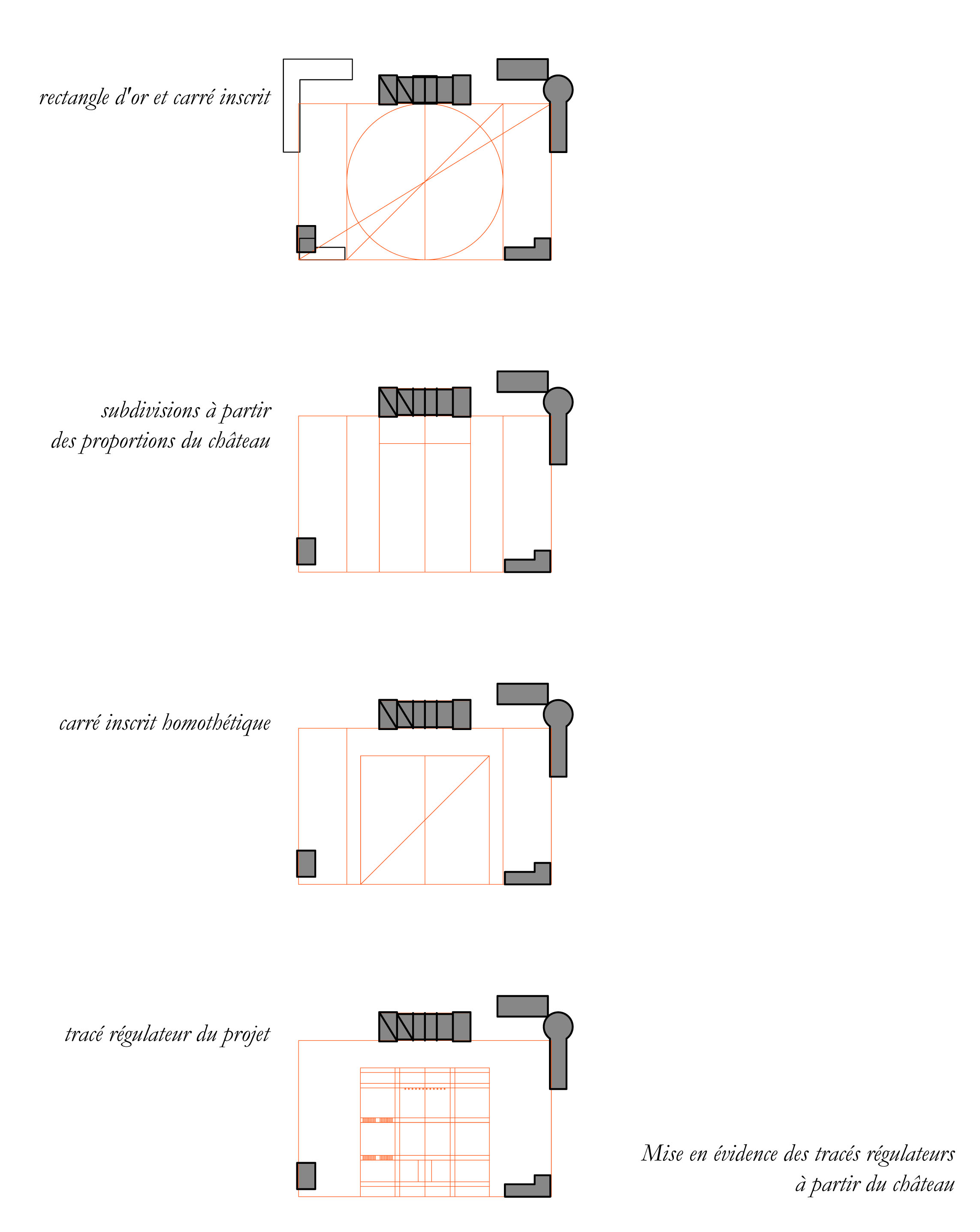 rectangle d'or et carré inscrit

subdivisions à partir des proportions du château

carré inscrit homothétique

tracé régulateur du projet

Mise en évidence des tracés régulateurs à partir du château